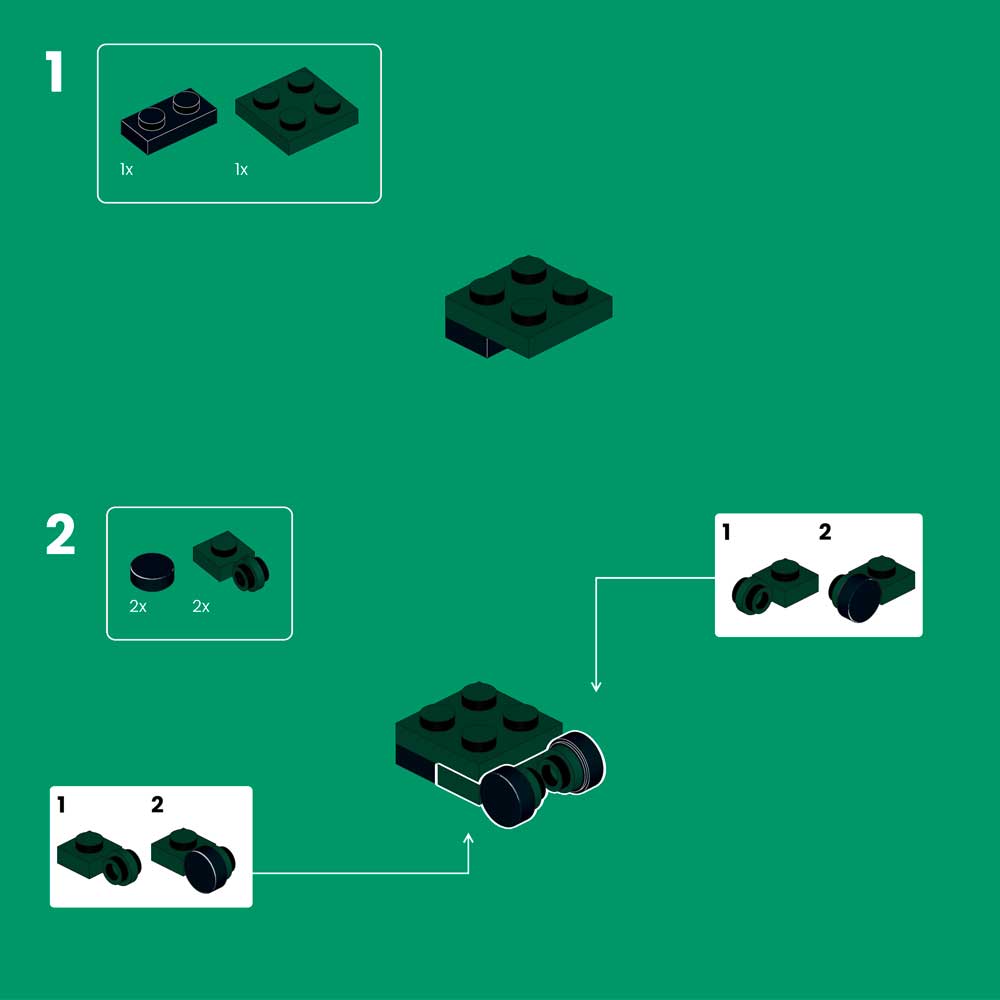 1

1x

1x

2

2x

2x

1

2

1

2